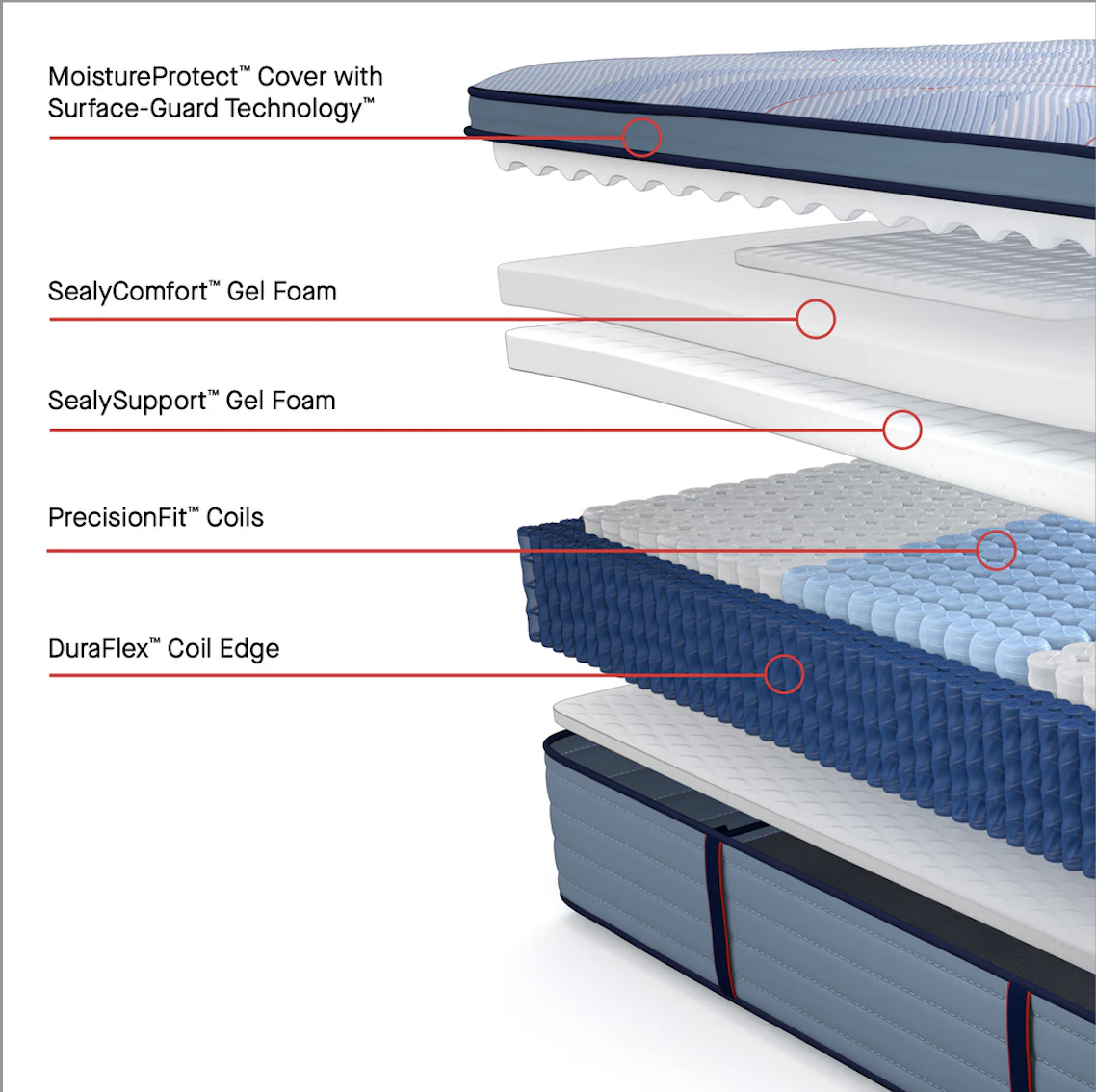 MoistureProtect™ Cover with Surface-Guard Technology™

SealyComfort™ Gel Foam

SealySupport™ Gel Foam

PrecisionFit™ Coils

DuraFlex™ Coil Edge